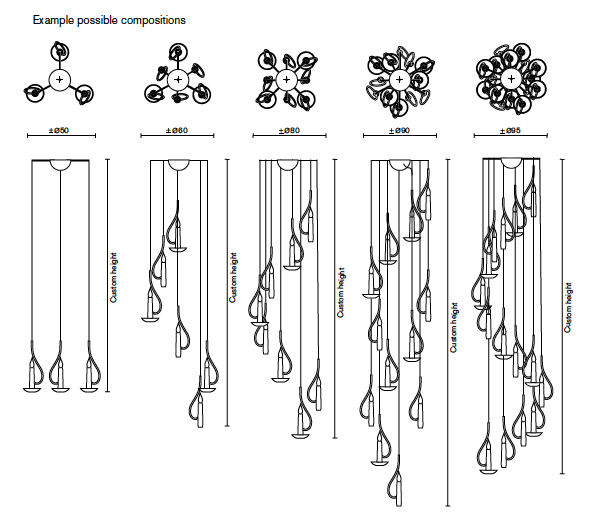 Example possible compositions

±Ø50

±Ø60

±Ø80

±Ø90

±Ø95

Custom height

Custom height

Custom height

Custom height

Custom height