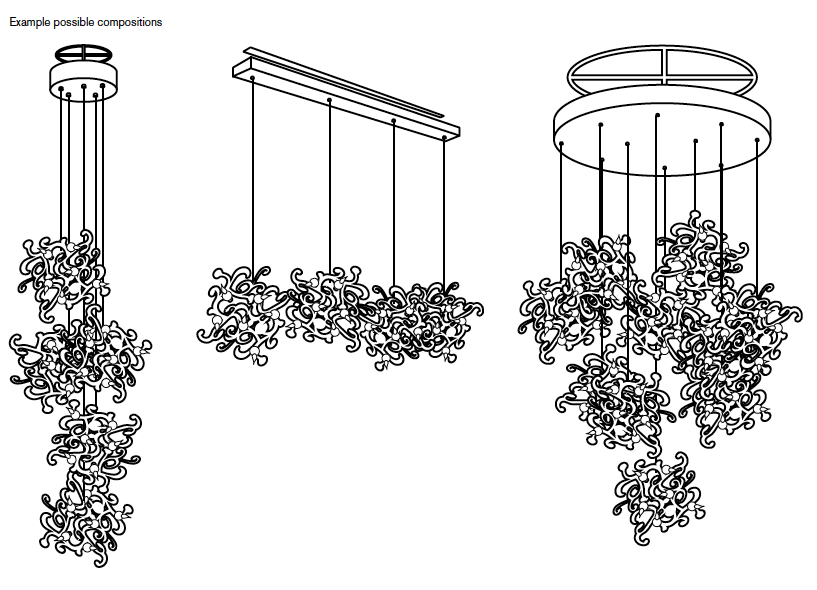 Example possible compositions